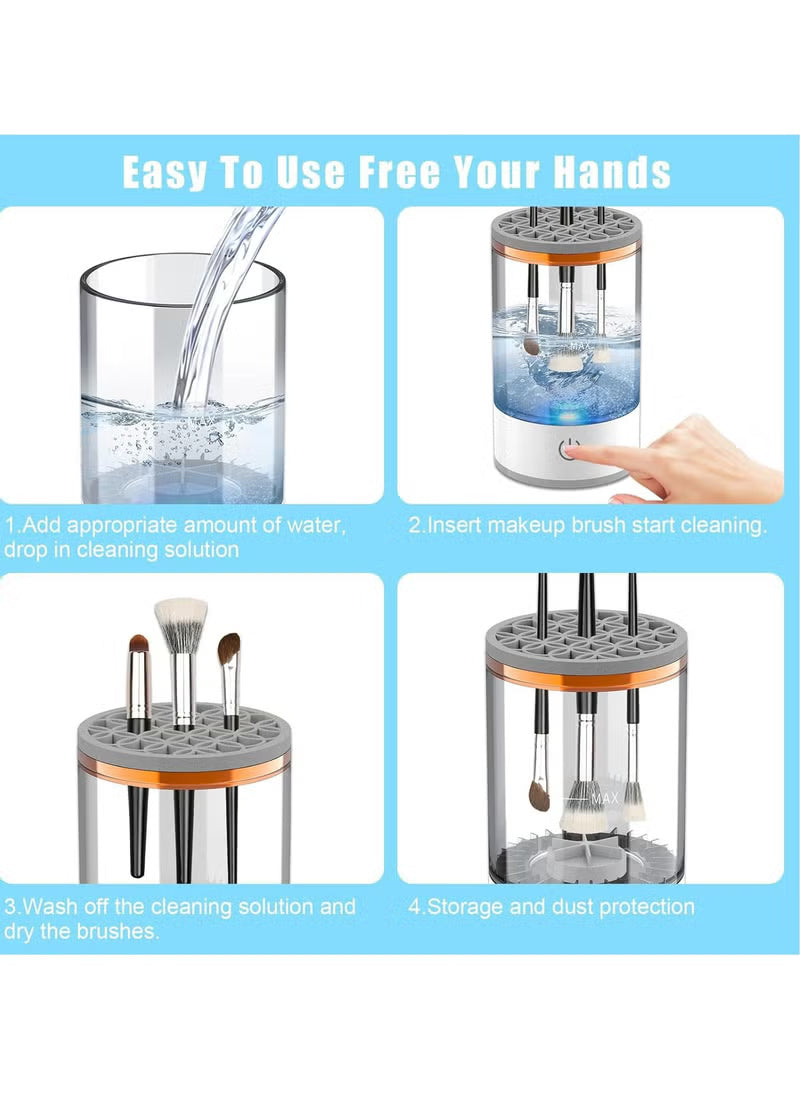 Easy To Use Free Your Hands

MAX

1.Add appropriate amount of water, drop in cleaning solution

2.Insert makeup brush start cleaning.

MAX

3.Wash off the cleaning solution and dry the brushes.

4.Storage and dust protection